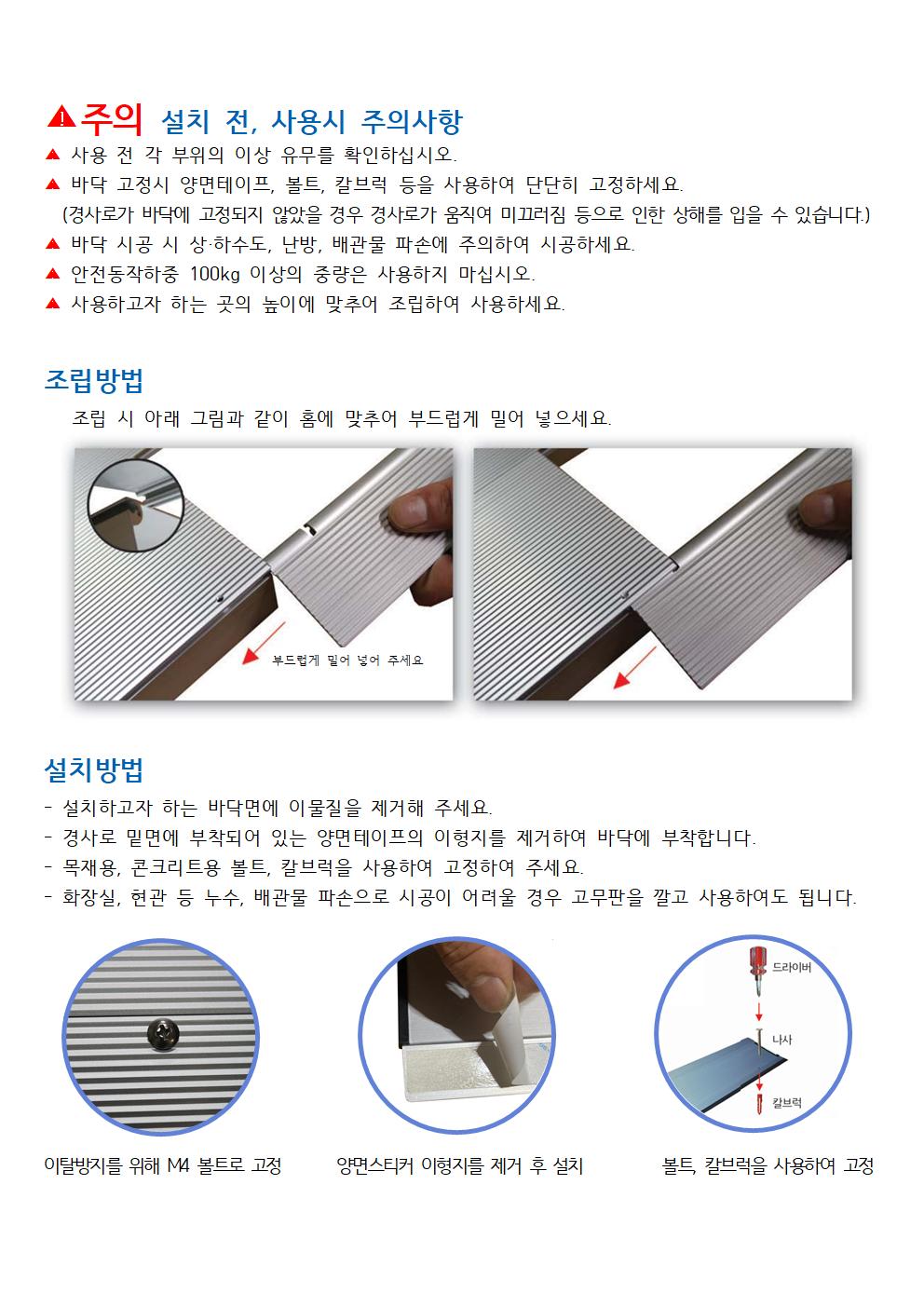 주의 설치 전, 사용시 주의사항

▲ 사용 전 각 부위의 이상 유무를 확인하십시오.
▲ 바닥 고정시 양면테이프, 볼트, 칼브럭 등을 사용하여 단단히 고정하세요.
(경사로가 바닥에 고정되지 않았을 경우 경사로가 움직여 미끄러짐 등으로 인한 상해를 입을 수 있습니다.)
▲ 바닥 시공 시 상·하수도, 난방, 배관물 파손에 주의하여 시공하세요.
▲ 안전동작하중 100kg 이상의 중량은 사용하지 마십시오.
▲ 사용하고자 하는 곳의 높이에 맞추어 조립하여 사용하세요.

조립방법

조립 시 아래 그림과 같이 홈에 맞추어 부드럽게 밀어 넣으세요.

부드럽게 밀어 넣어 주세요

설치방법

- 설치하고자 하는 바닥면에 이물질을 제거해 주세요.
- 경사로 밑면에 부착되어 있는 양면테이프의 이형지를 제거하여 바닥에 부착합니다.
- 목재용, 콘크리트용 볼트, 칼브럭을 사용하여 고정하여 주세요.
- 화장실, 현관 등 누수, 배관물 파손으로 시공이 어려울 경우 고무판을 깔고 사용하여도 됩니다.

드라이버
나사
칼브럭

이탈방지를 위해 M4 볼트로 고정
양면스티커 이형지를 제거 후 설치
볼트, 칼브럭을 사용하여 고정